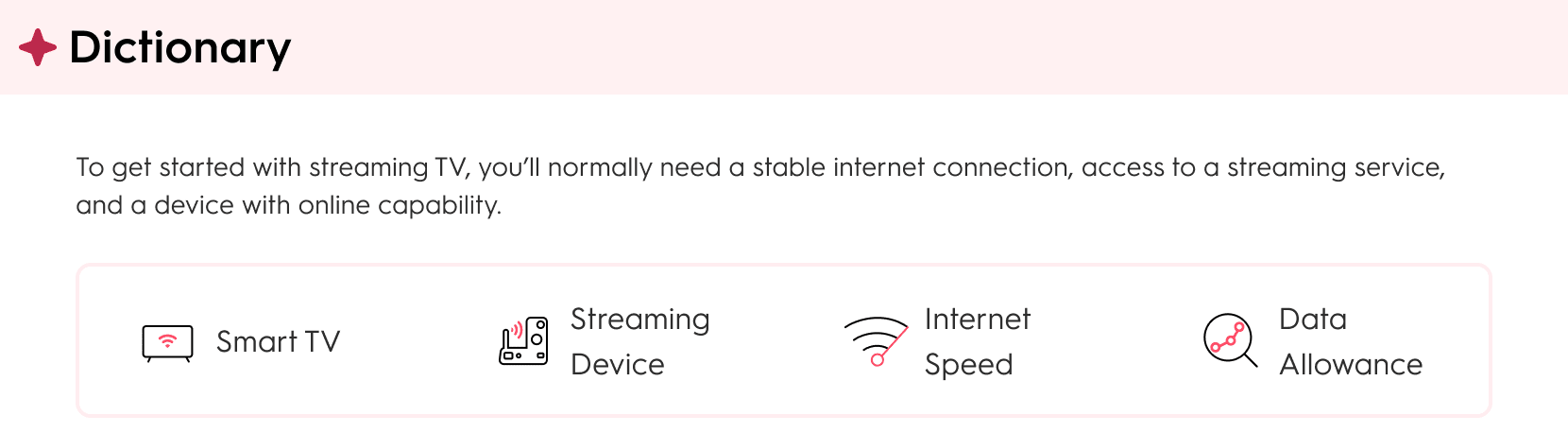 Dictionary

To get started with streaming TV, you'll normally need a stable internet connection, access to a streaming service, and a device with online capability.

Smart TV

Streaming Device

Internet Speed

Data Allowance